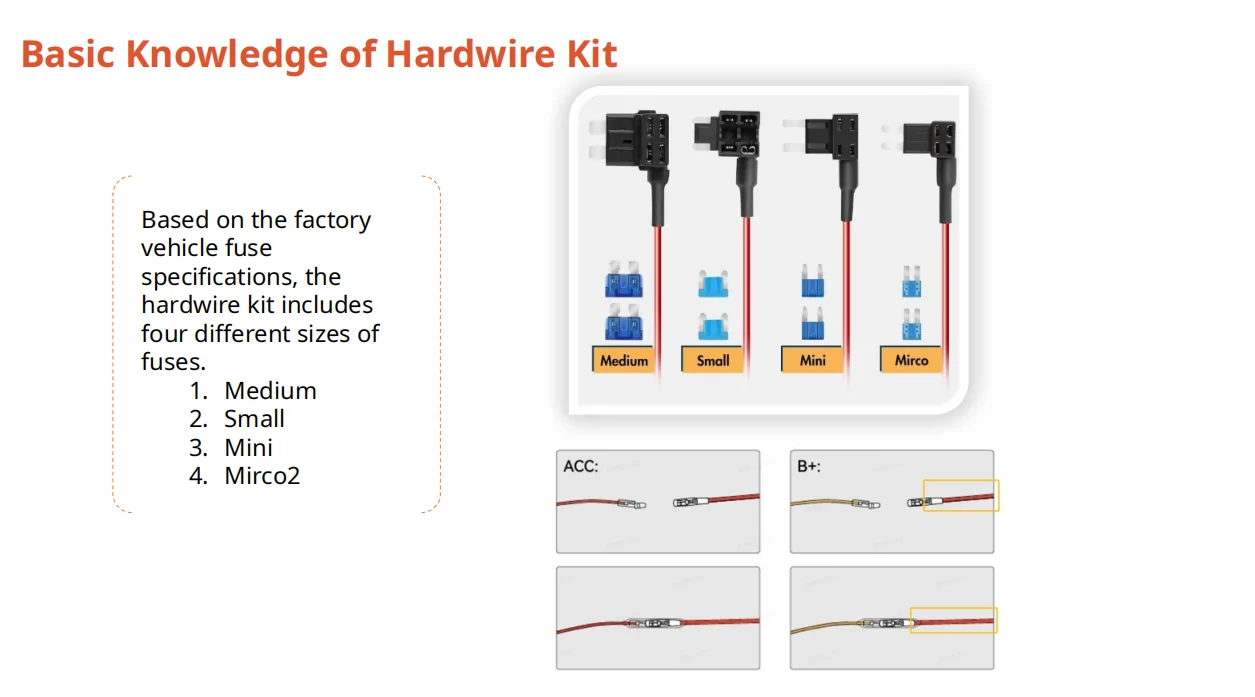 Basic Knowledge of Hardwire Kit

Based on the factory vehicle fuse specifications, the hardwire kit includes four different sizes of fuses.
1. Medium
2. Small
3. Mini
4. Mirco2

Medium
Small
Mini
Mirco

ACC:

B+: